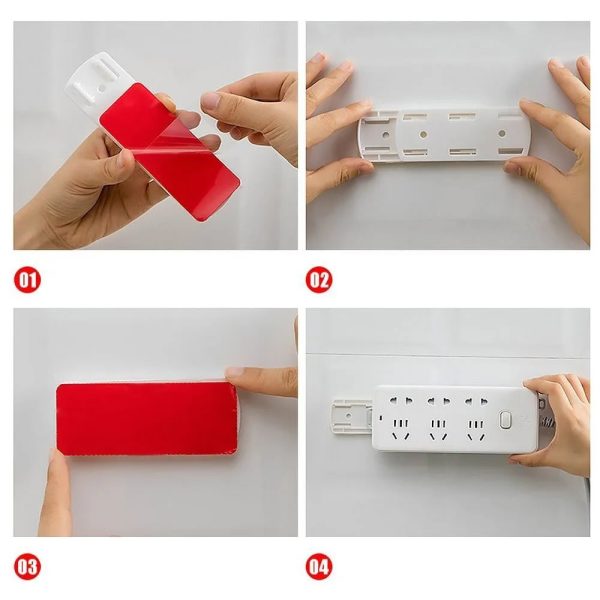 01

02

03

04